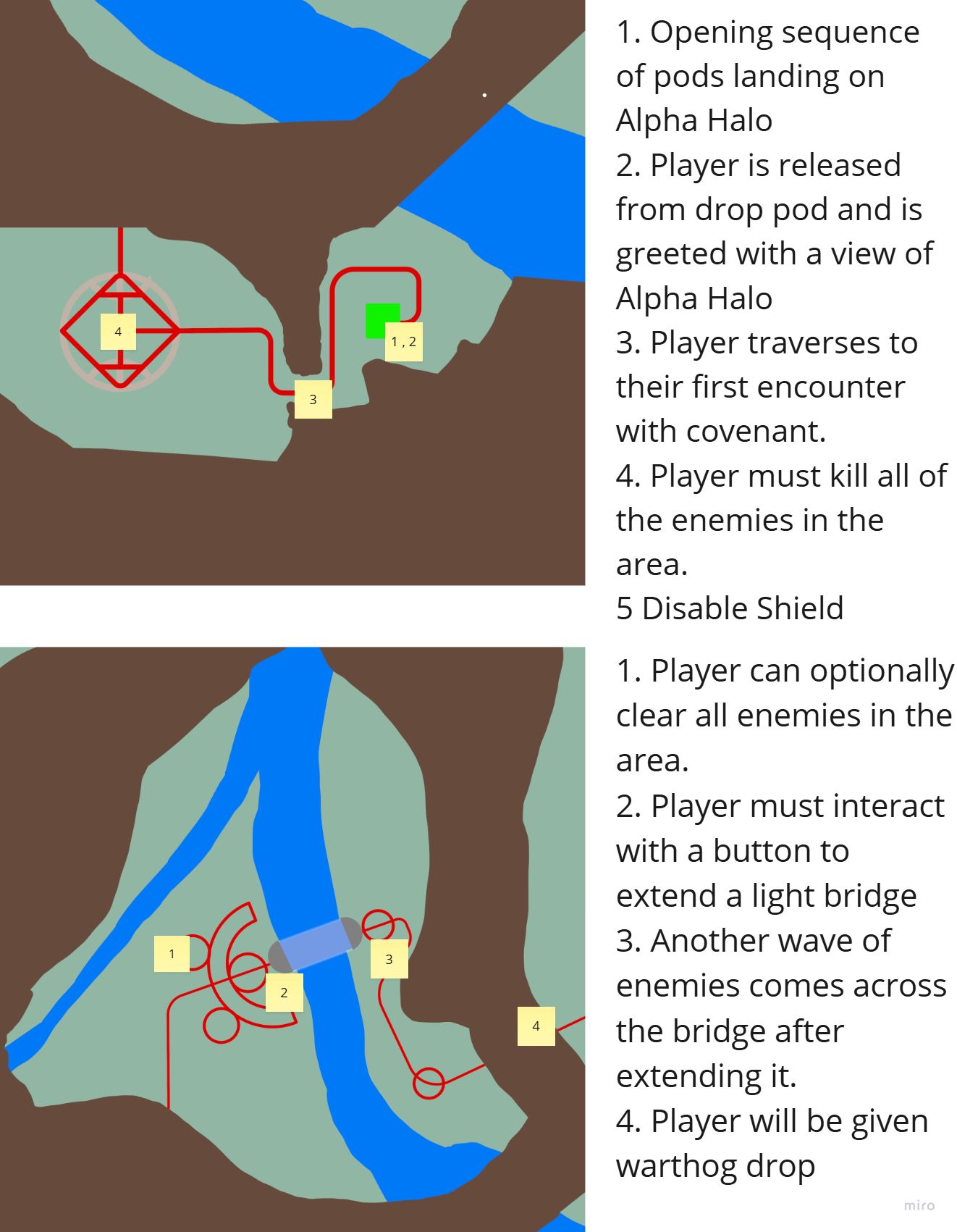 4

1 , 2

3

1. Opening sequence of pods landing on Alpha Halo
2. Player is released from drop pod and is greeted with a view of Alpha Halo
3. Player traverses to their first encounter with covenant.
4. Player must kill all of the enemies in the area.
5 Disable Shield

1

2

3

4

1. Player can optionally clear all enemies in the area.
2. Player must interact with a button to extend a light bridge
3. Another wave of enemies comes across the bridge after extending it.
4. Player will be given warthog drop

miro